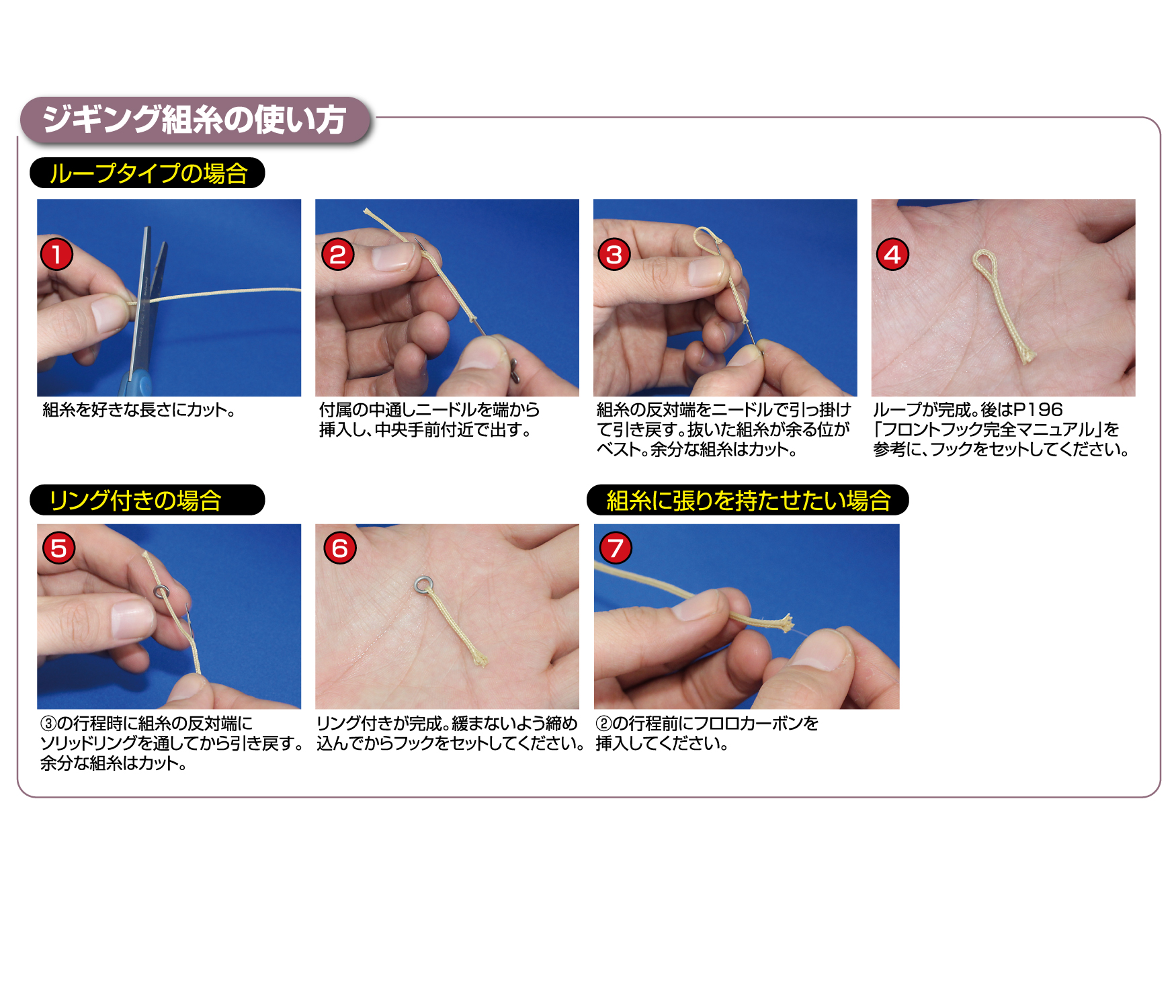 ジギング組糸の使い方

ループタイプの場合

1
組糸を好きな長さにカット。

2
付属の中通しニードルを端から挿入し、中央手前付近で出す。

3
組糸の反対端をニードルで引っ掛けて引き戻す。抜いた組糸が余る位がベスト。余分な組糸はカット。

4
ループが完成。後はP196「フロントフック完全マニュアル」を参考に、フックをセットしてください。

リング付きの場合

5
③の行程時に組糸の反対端にソリッドリングを通してから引き戻す。余分な組糸はカット。

6
リング付きが完成。緩まないよう締め込んでからフックをセットしてください。

組糸に張りを持たせたい場合

7
②の行程前にフロロカーボンを挿入してください。